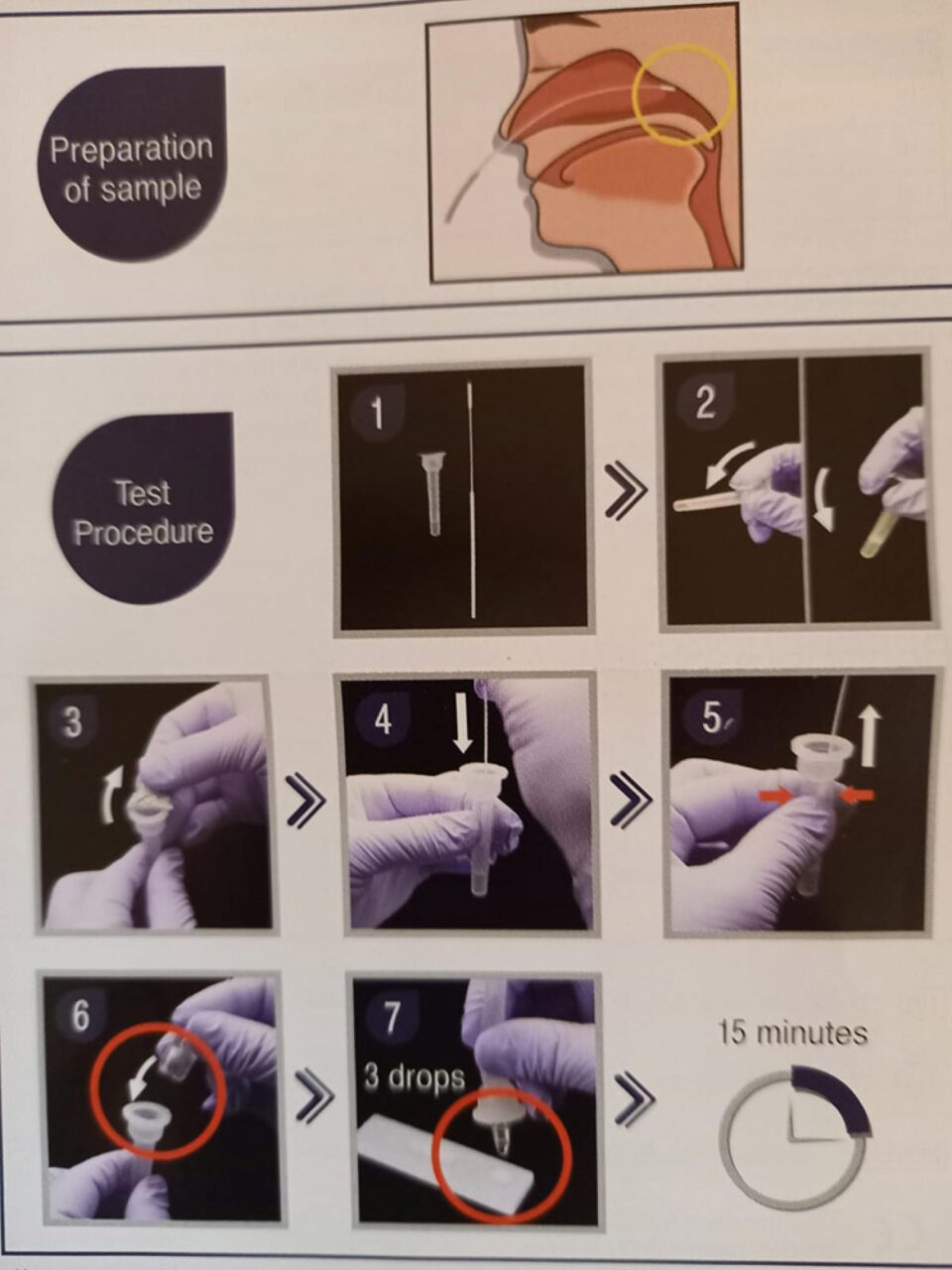 Preparation of sample

Test Procedure

1

2

3

4

5

6

7

3 drops

15 minutes